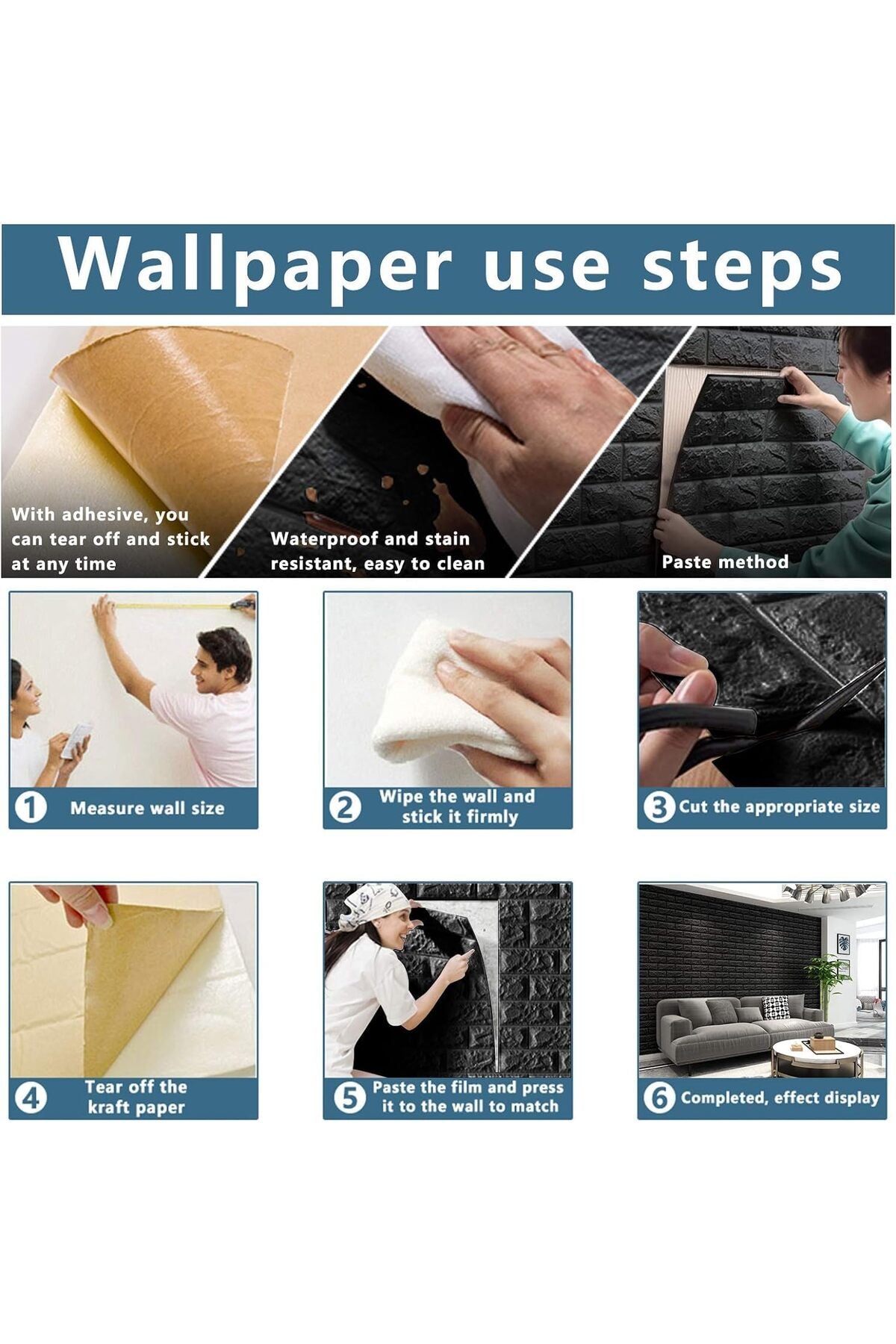 Wallpaper use steps

With adhesive, you can tear off and stick at any time

Waterproof and stain resistant, easy to clean

Paste method

1 Measure wall size

2 Wipe the wall and stick it firmly

3 Cut the appropriate size

4 Tear off the kraft paper

5 Paste the film and press it to the wall to match

6 Completed, effect display